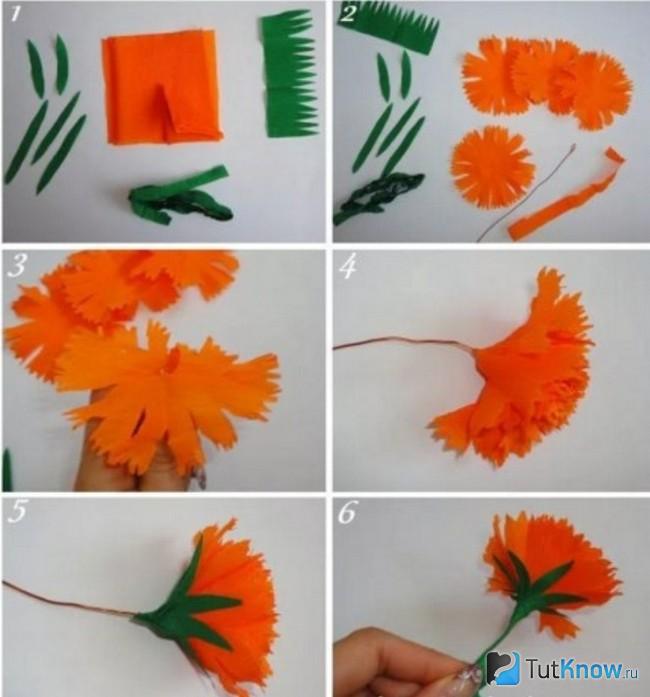 1
2
3
4
5
6
TutKnow.ru