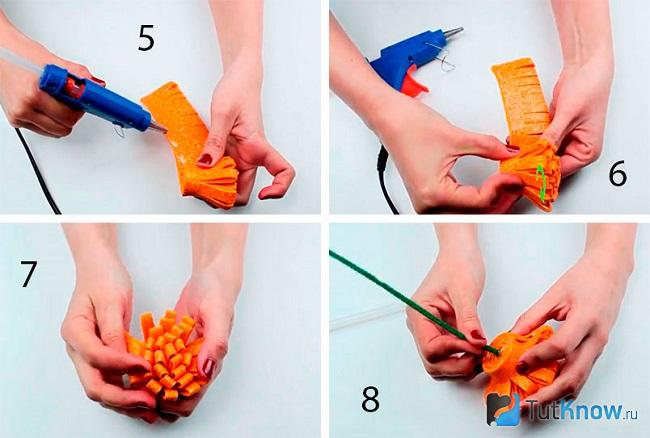 5

6

7

8

TutKnow.ru