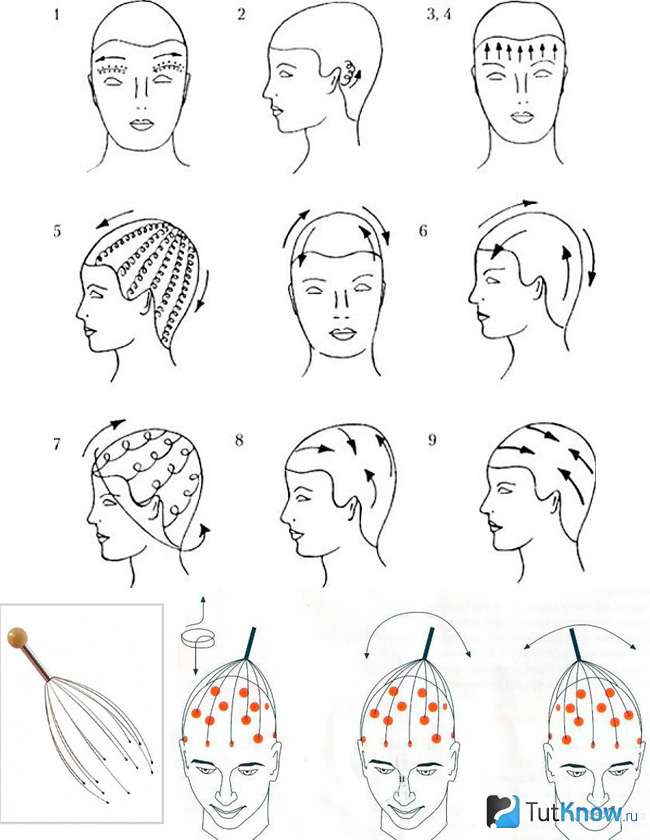 1

2

3, 4

5

6

7

8

9

TutKnow.ru