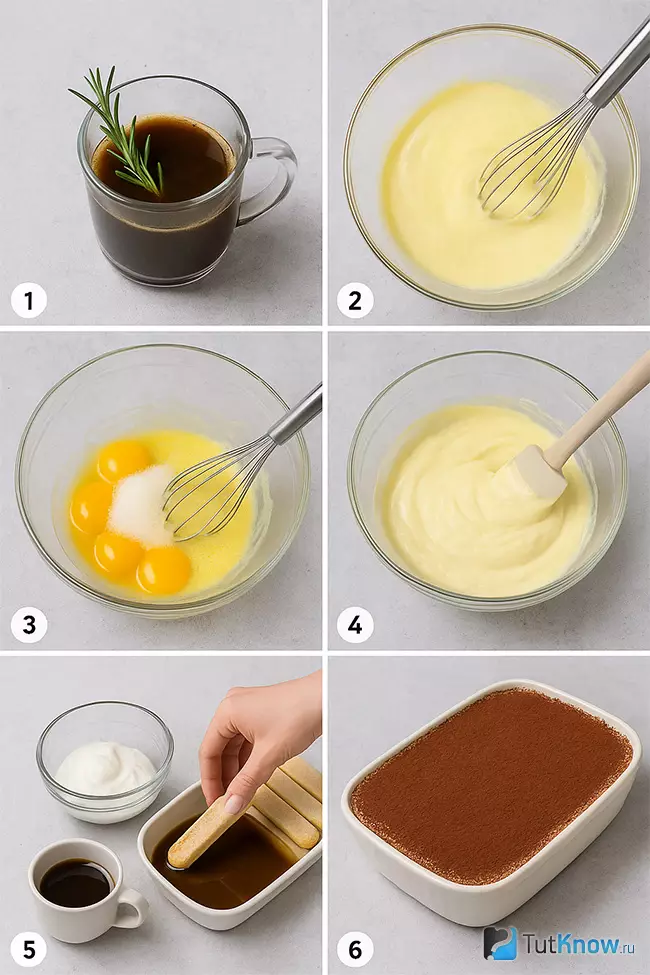 1

2

3

4

5

6

TutKnow.ru