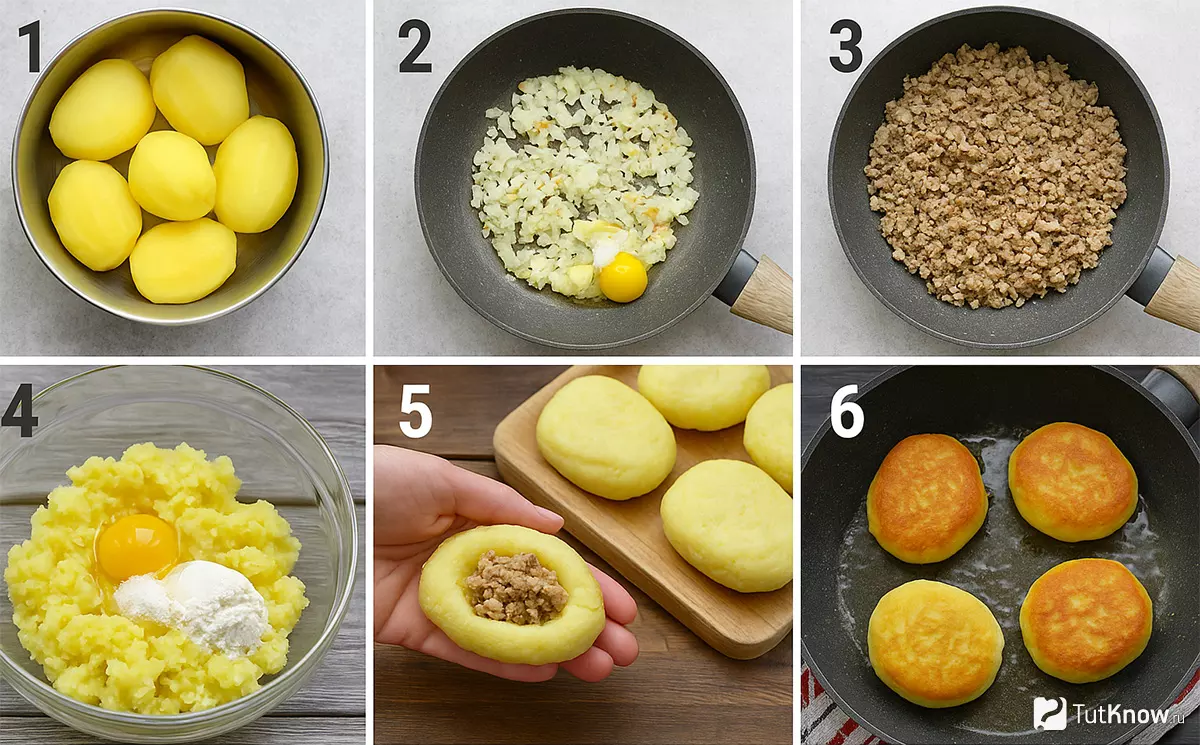 1
2
3
4
5
6
TutKnow.ru