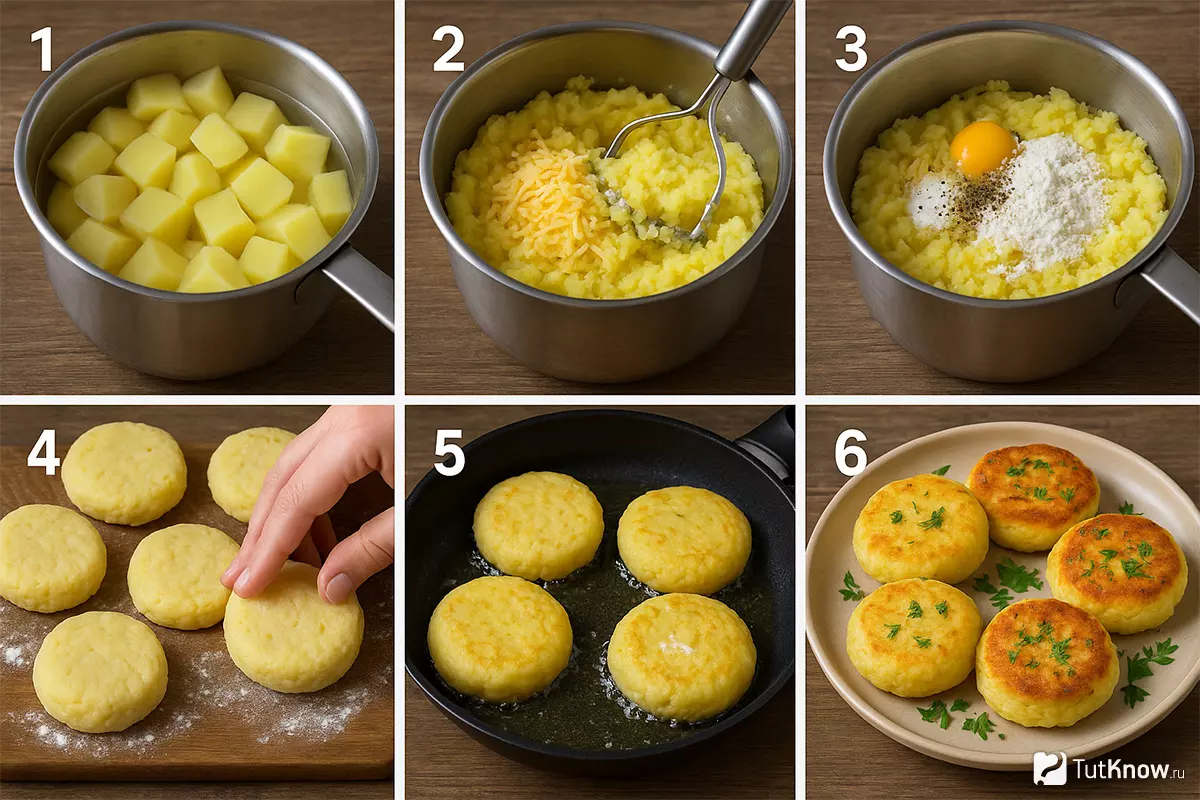 1
2
3
4
5
6
TutKnow.ru