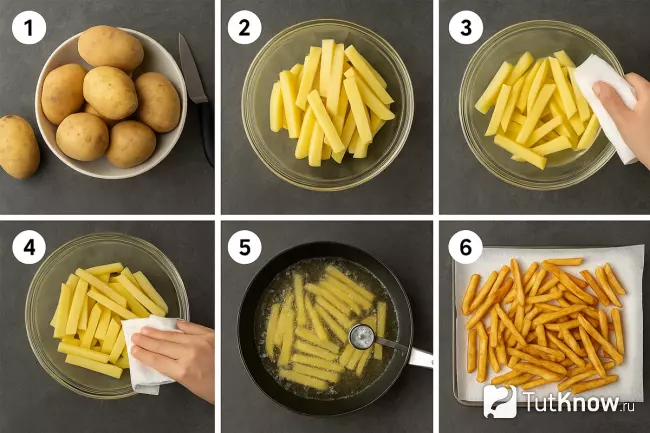 1
2
3
4
5
6
TutKnow.ru