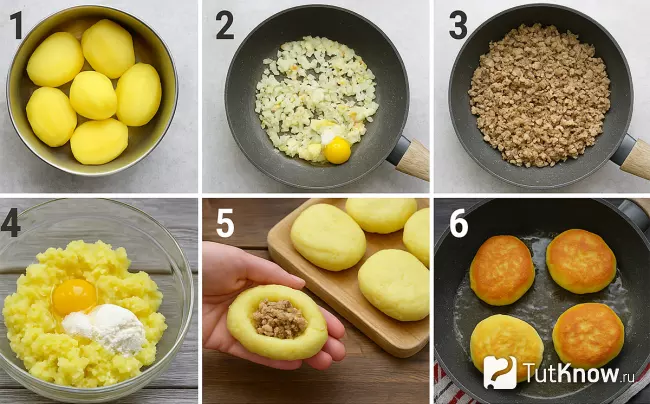 1
2
3
4
5
6
TutKnow.ru