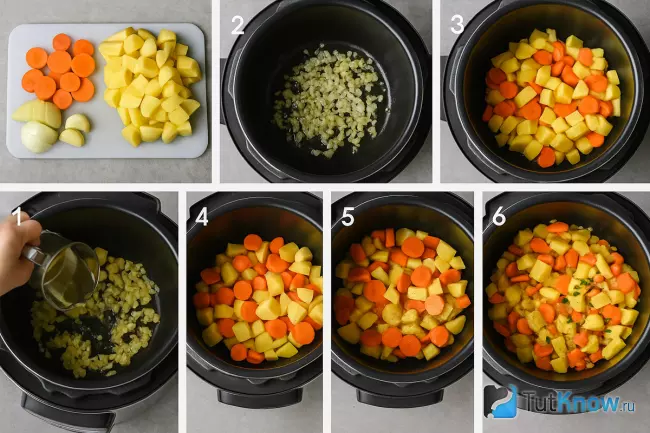 2
3
1
4
5
6
TutKnow.ru