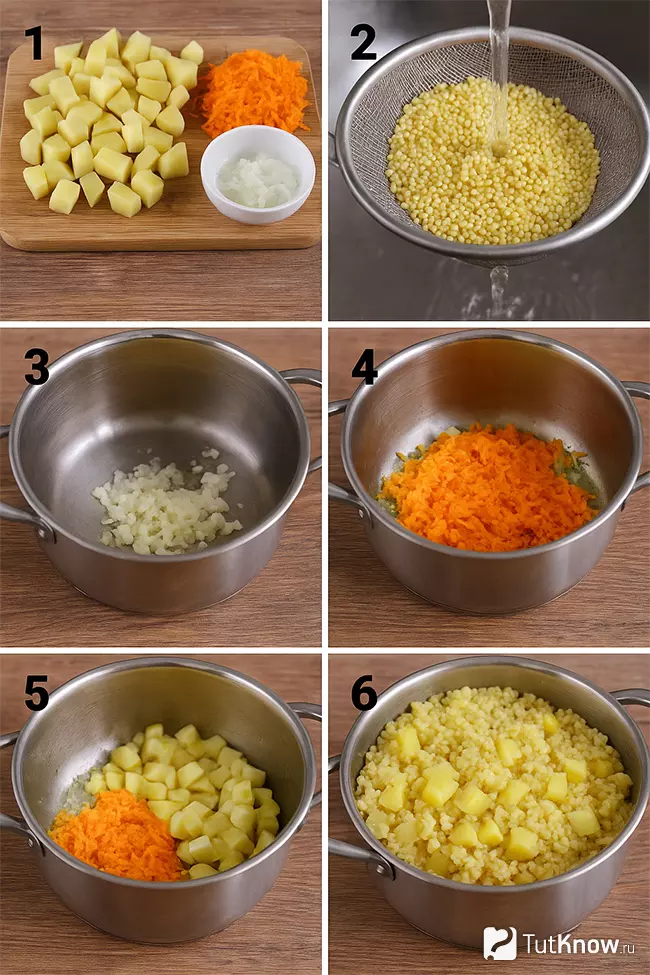 1
2
3
4
5
6
TutKnow.ru