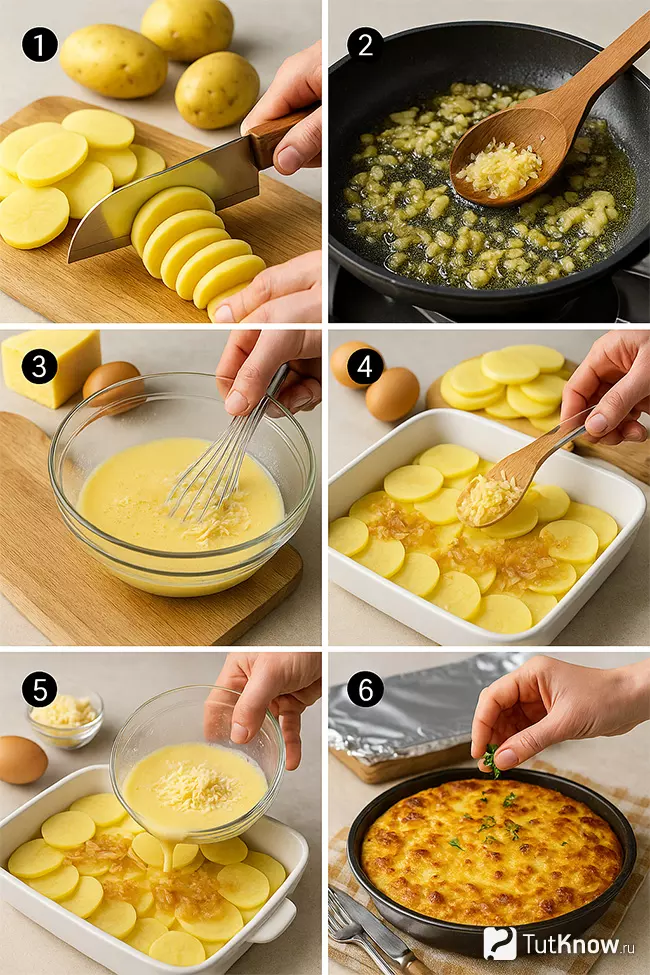 1
2
3
4
5
6
TutKnow.ru