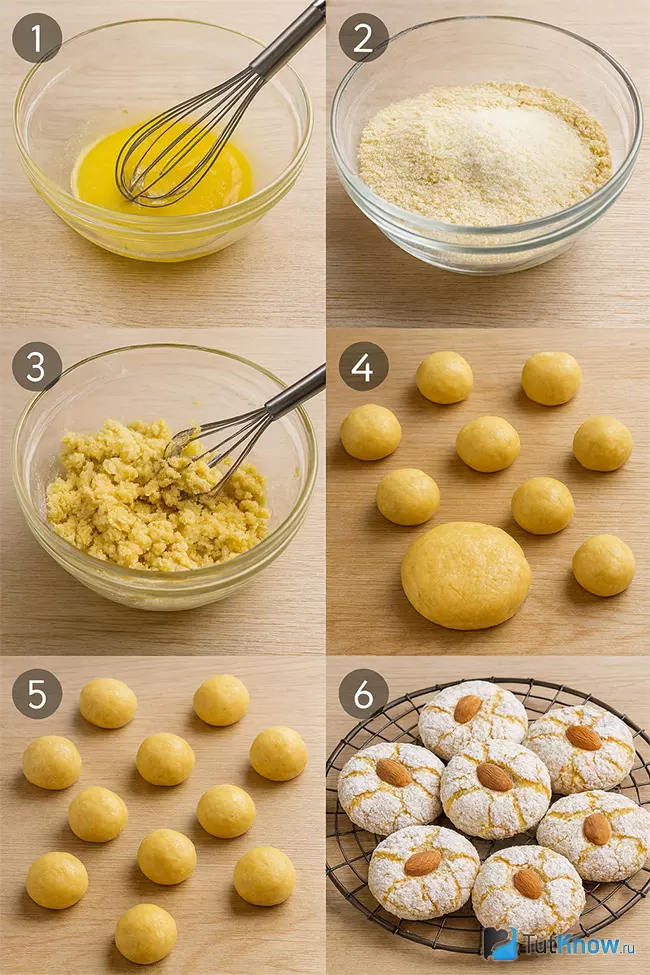 1
2
3
4
5
6
TutKnow.ru