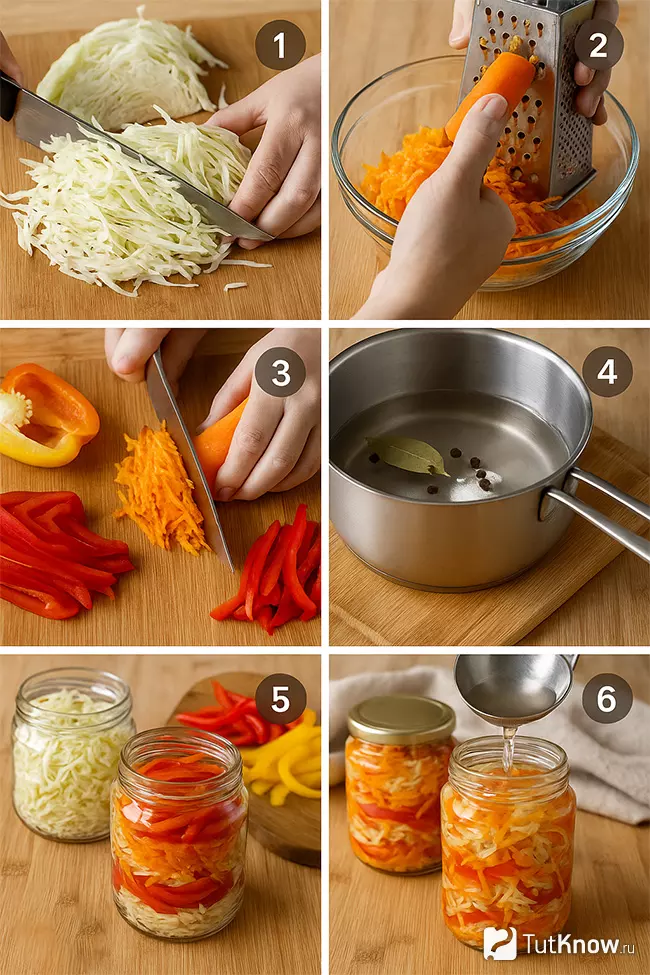 1
2
3
4
5
6
TutKnow.ru