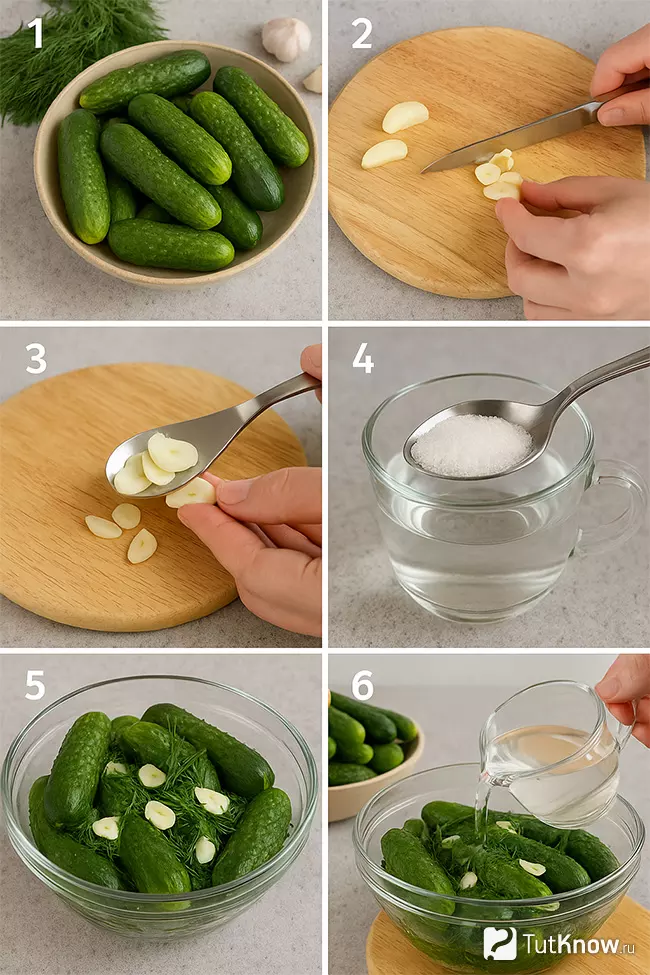 1
2
3
4
5
6
TutKnow.ru