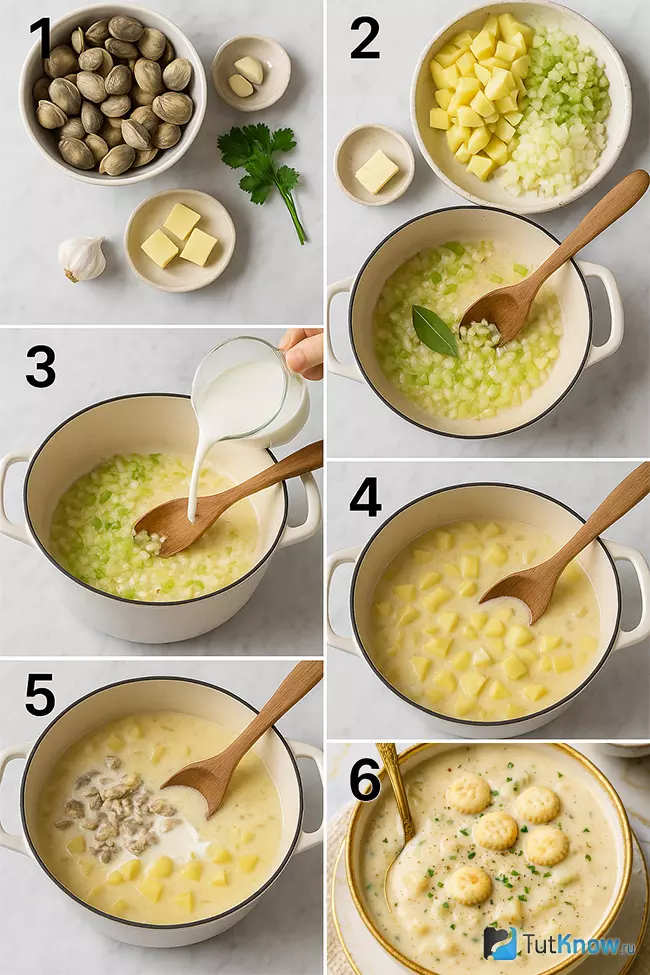 1
2
3
4
5
6
TutKnow.ru