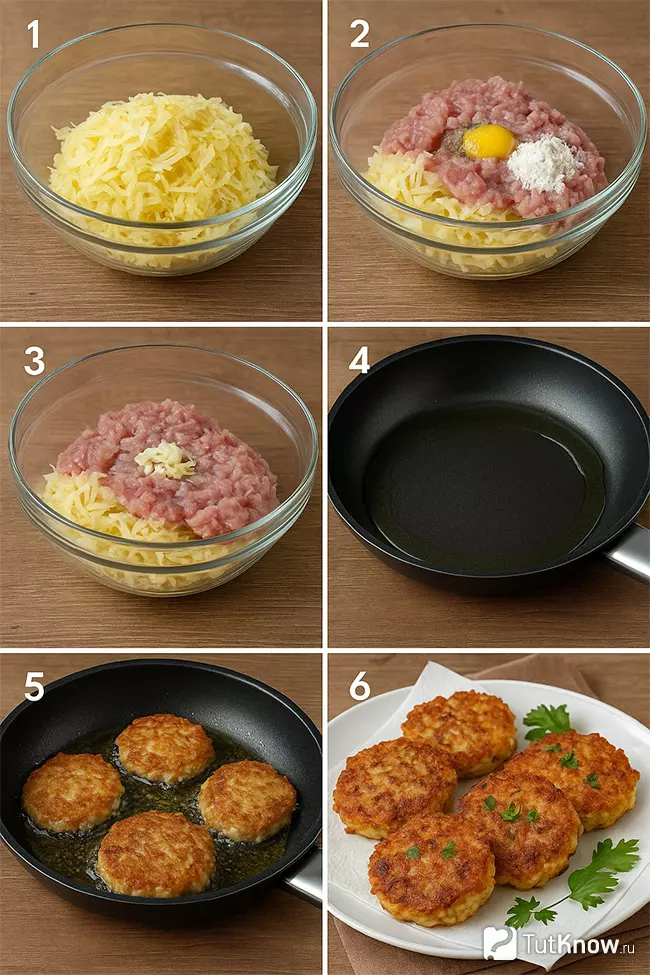 1
2
3
4
5
6
TutKnow.ru