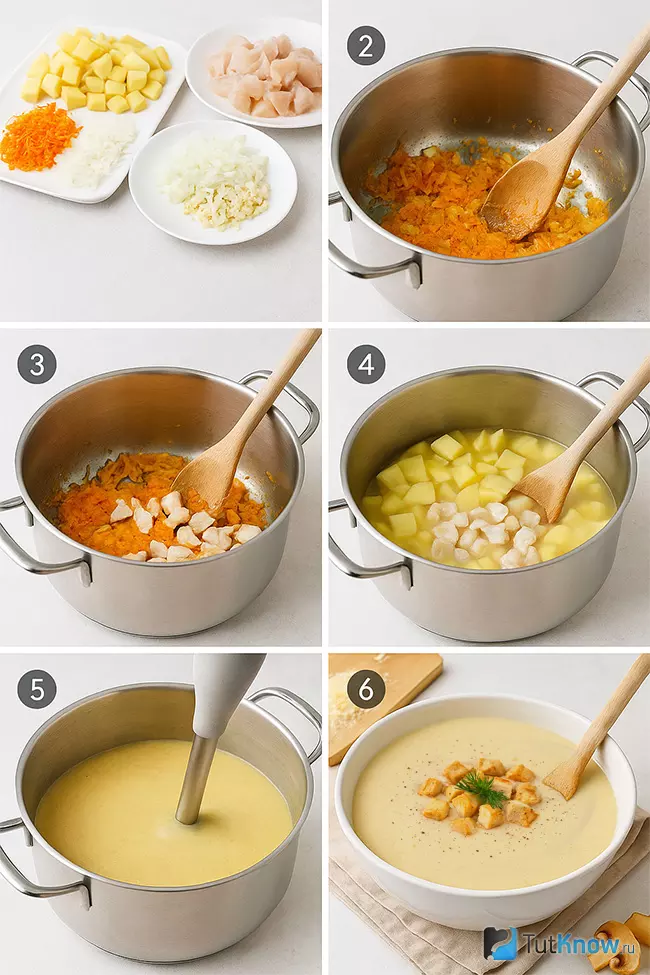 2

3

4

5

6

TutKnow.ru