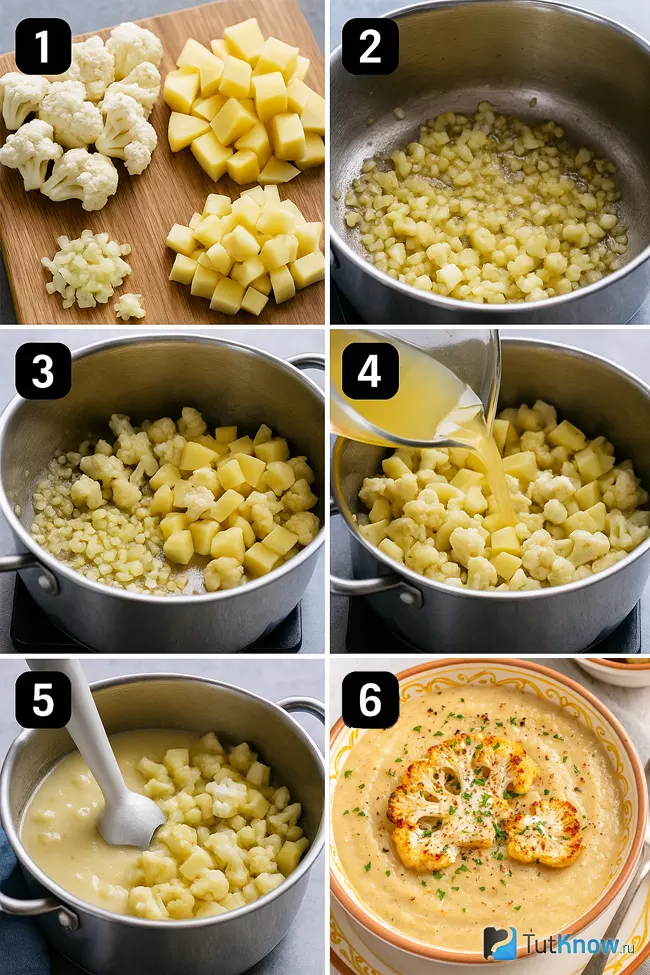 1
2
3
4
5
6
TutKnow.ru