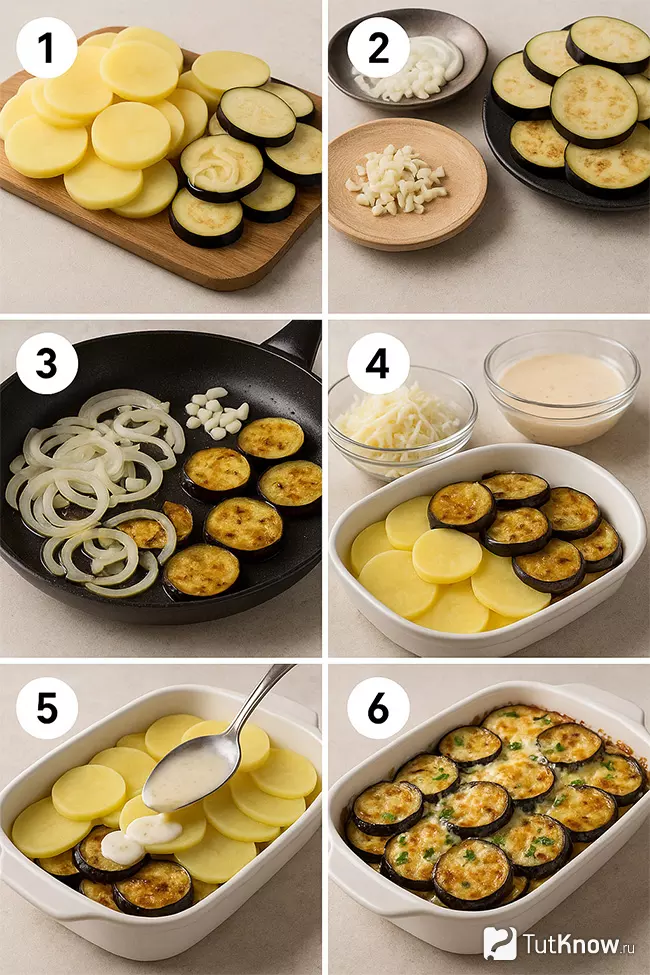 1

2

3

4

5

6

TutKnow.ru