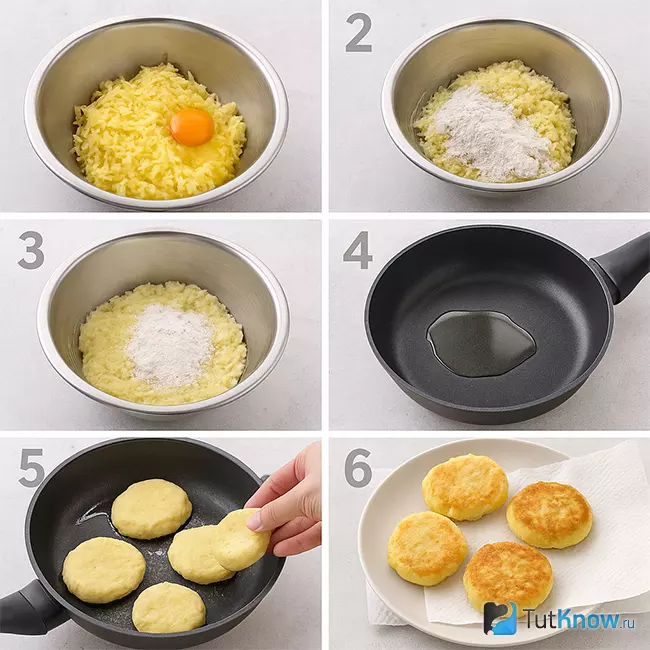 2

3

4

5

6

TutKnow.ru