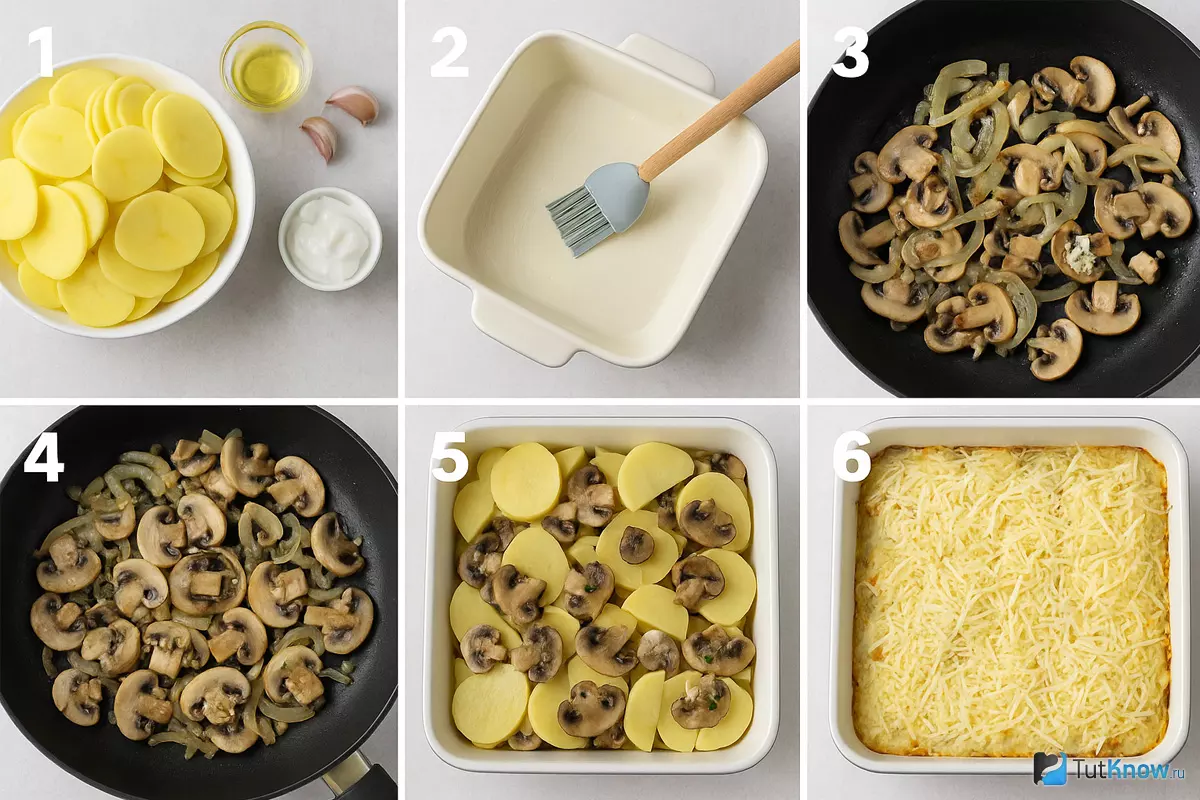 1

2

3

4

5

6

TutKnow.ru