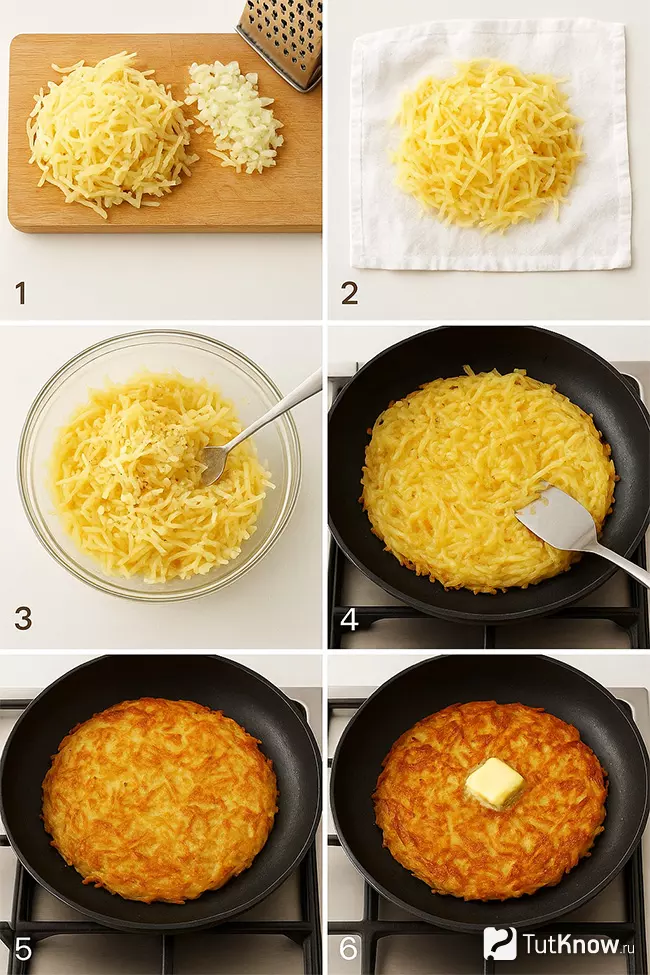 1

2

3

4

5

6

TutKnow.ru