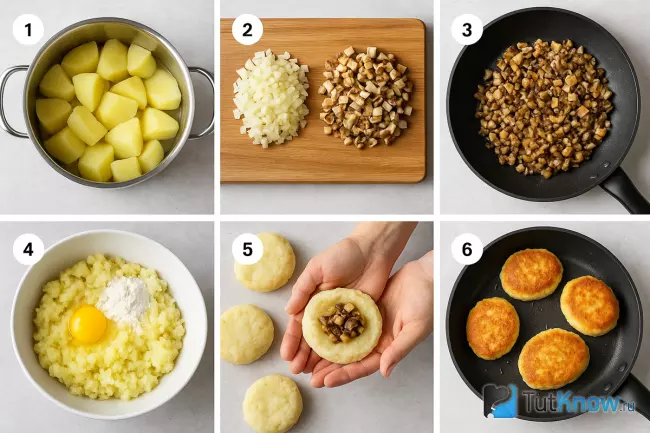 1

2

3

4

5

6

TutKnow.ru