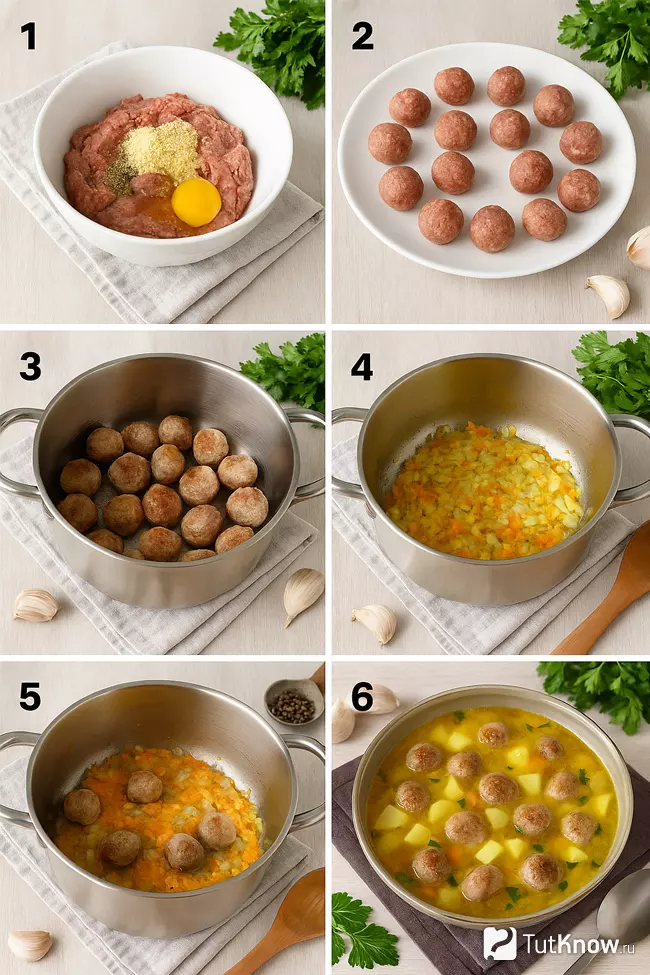 1

2

3

4

5

6

TutKnow.ru