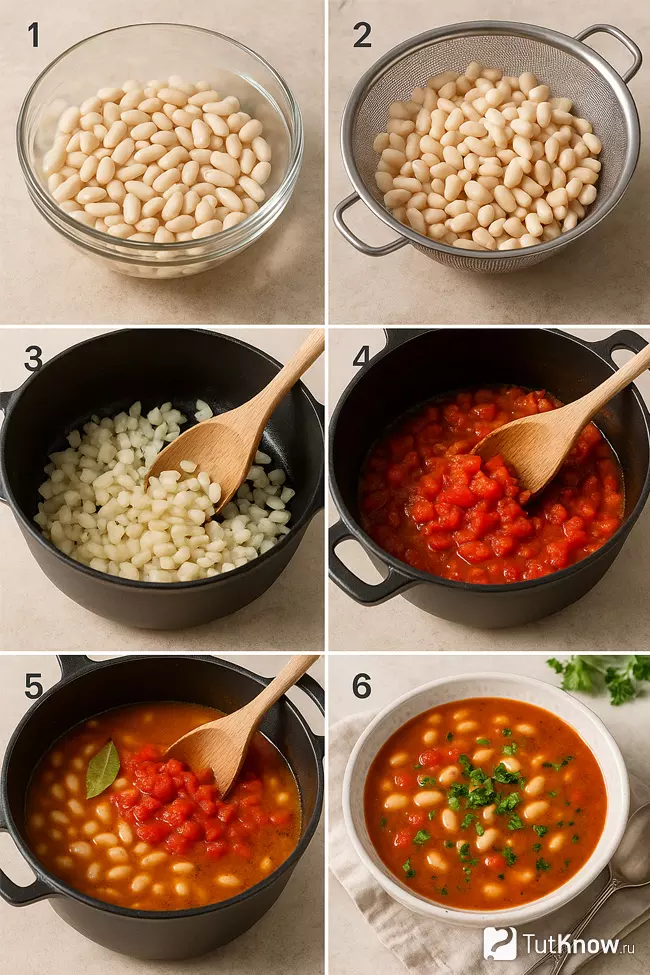 1

2

3

4

5

6

TutKnow.ru