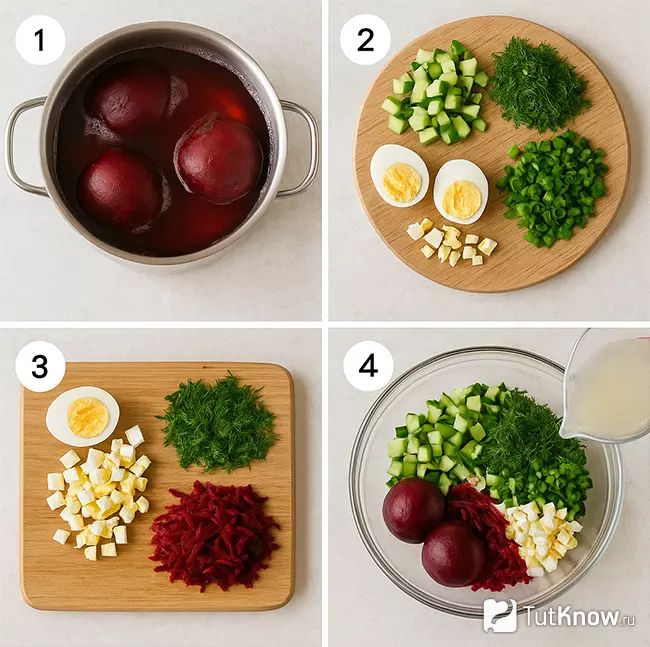 1

2

3

4

TutKnow.ru