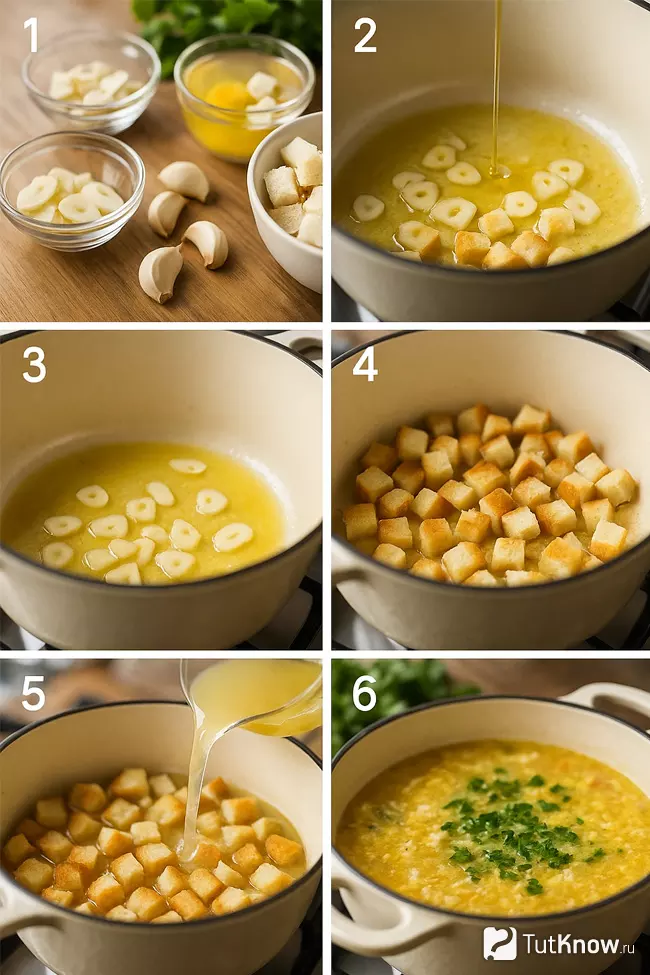 1
2
3
4
5
6
TutKnow.ru