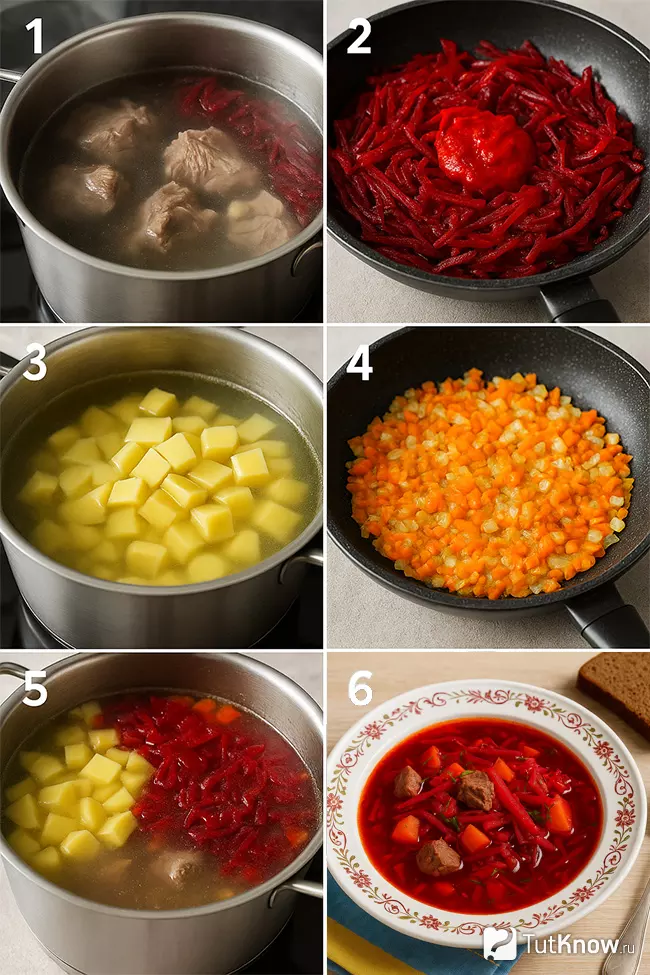 1
2
3
4
5
6
TutKnow.ru