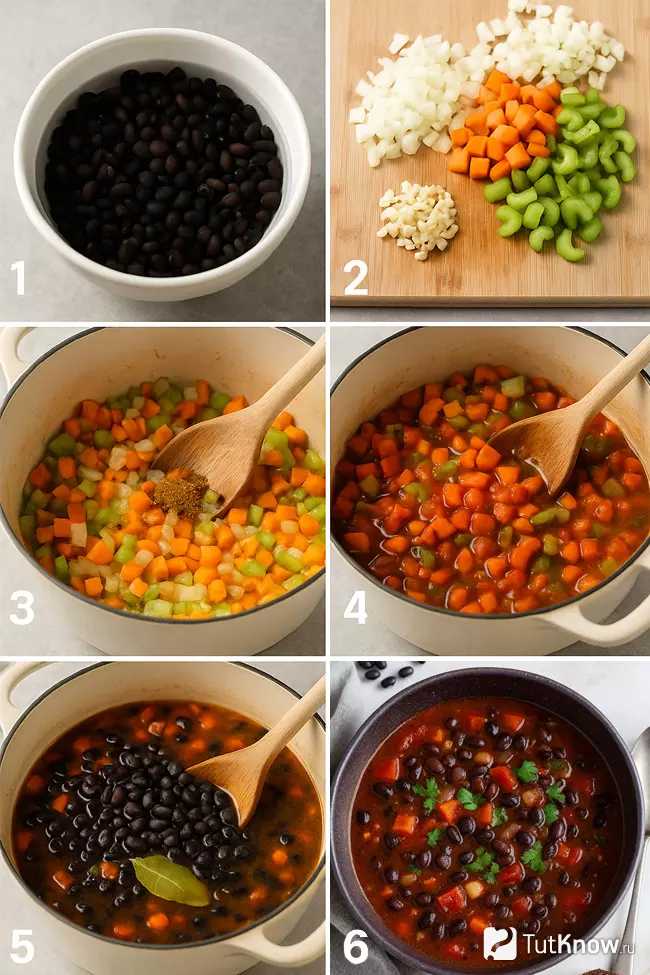 1

2

3

4

5

6

TutKnow.ru