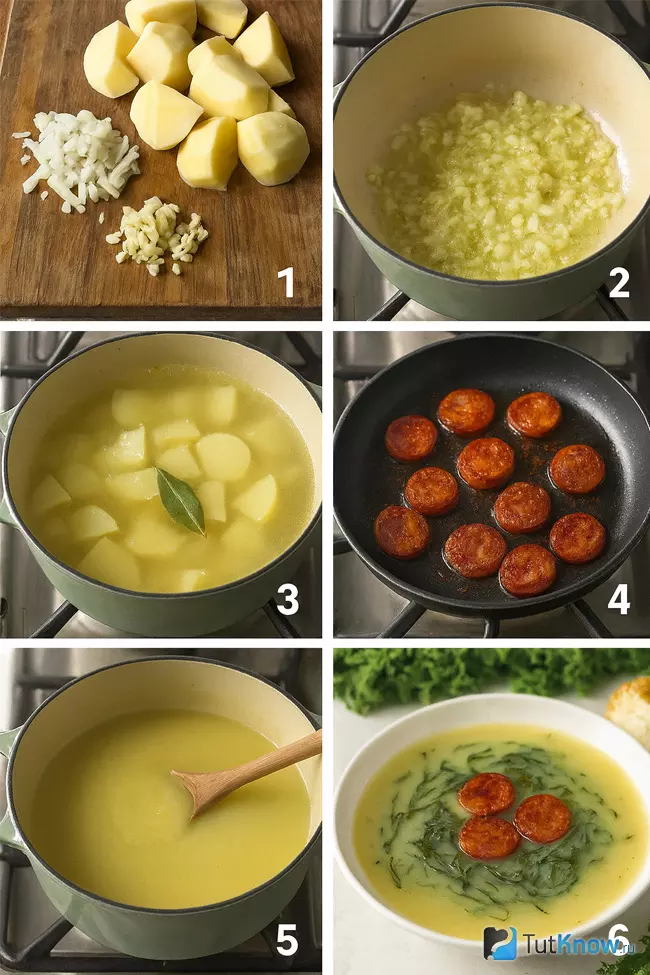 1

2

3

4

5

6

TutKnow.ru